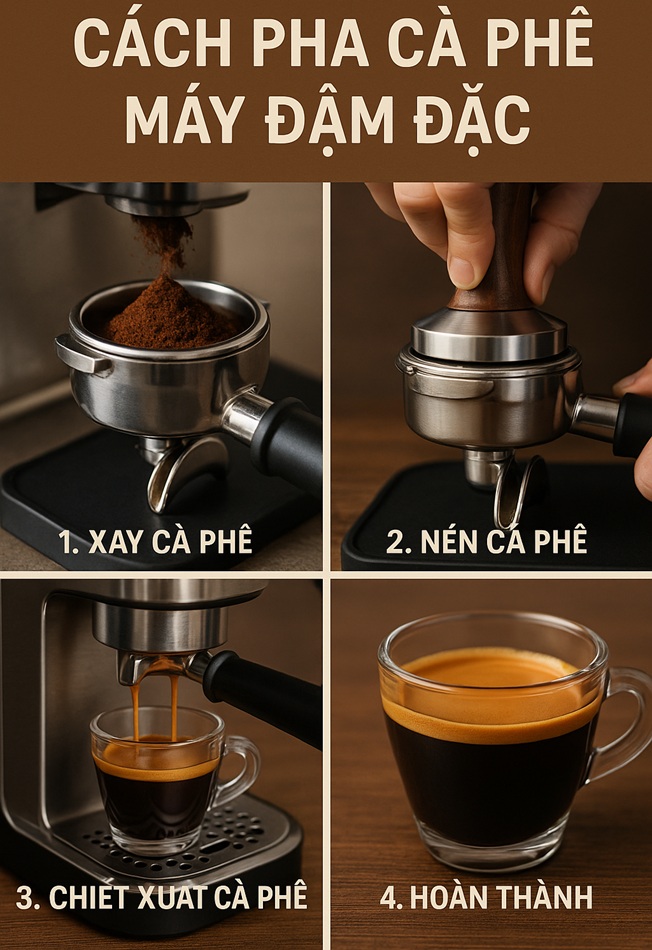 CÁCH PHA CÀ PHÊ MÁY ĐẬM ĐẶC

1. XAY CÀ PHÊ

2. NÉN CÀ PHÊ

3. CHIẾT XUẤT CÀ PHÊ

4. HOÀN THÀNH